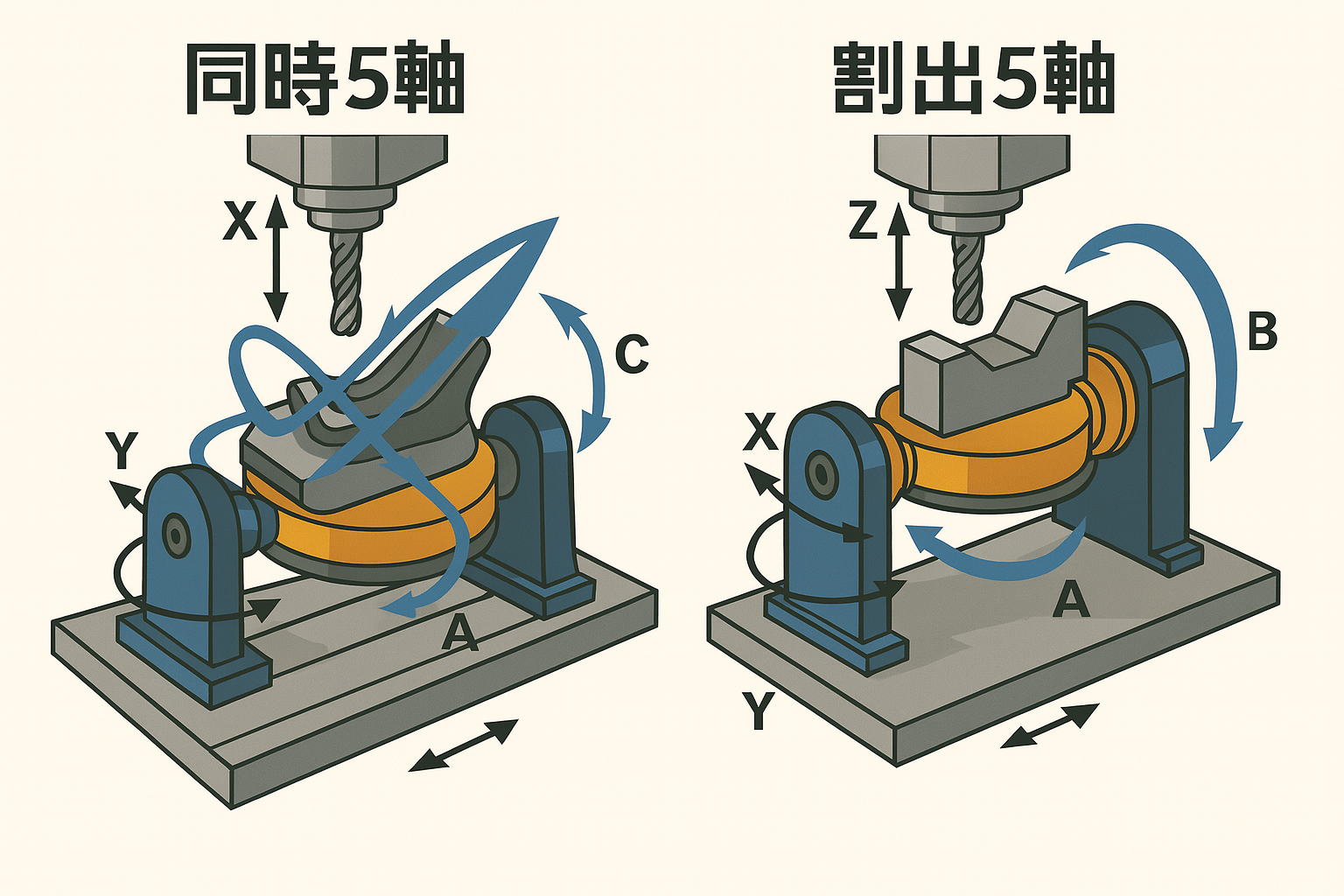 同時5軸

X

C

Y

A

割出5軸

Z

B

X

A

Y